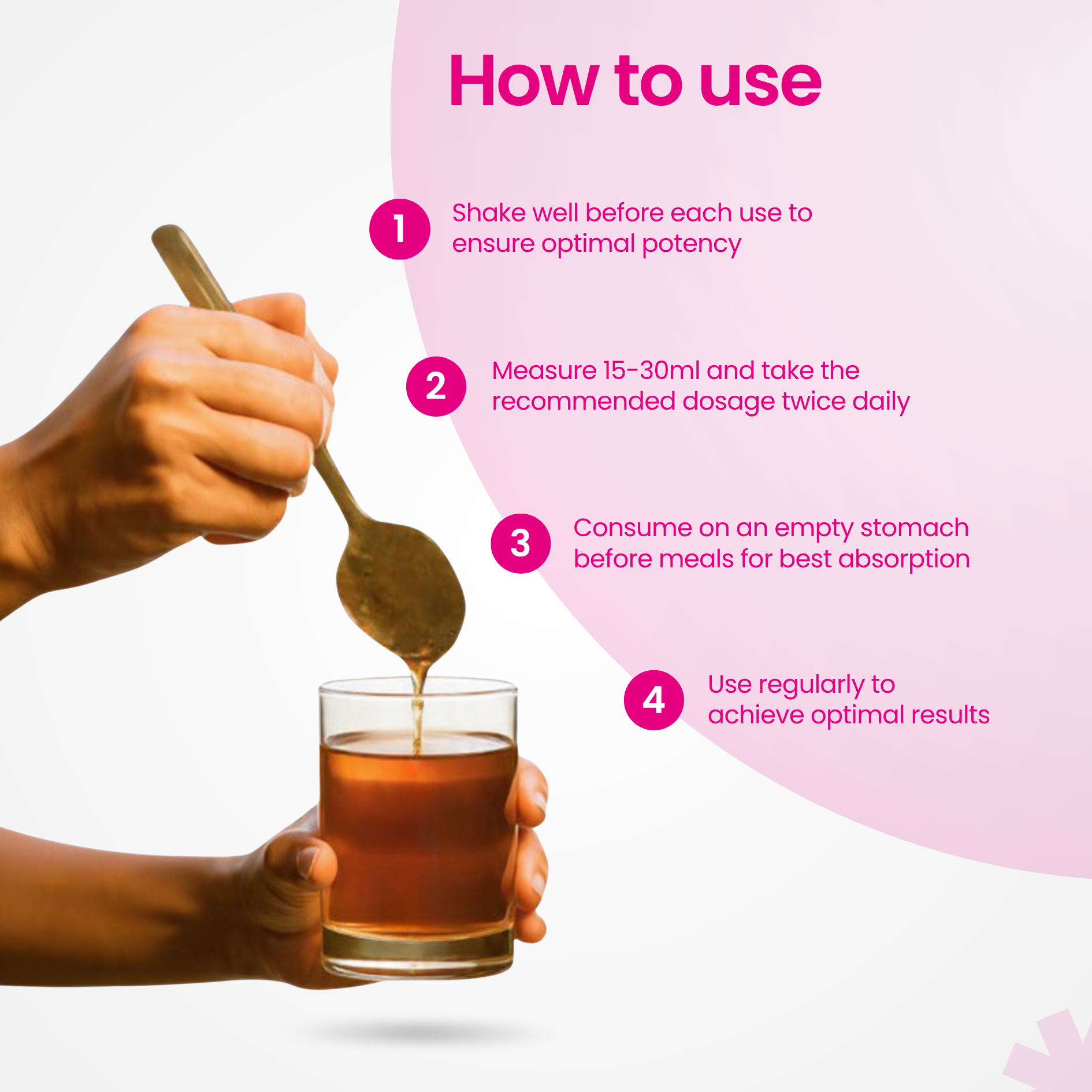 How to use

1 Shake well before each use to ensure optimal potency

2 Measure 15-30ml and take the recommended dosage twice daily

3 Consume on an empty stomach before meals for best absorption

4 Use regularly to achieve optimal results