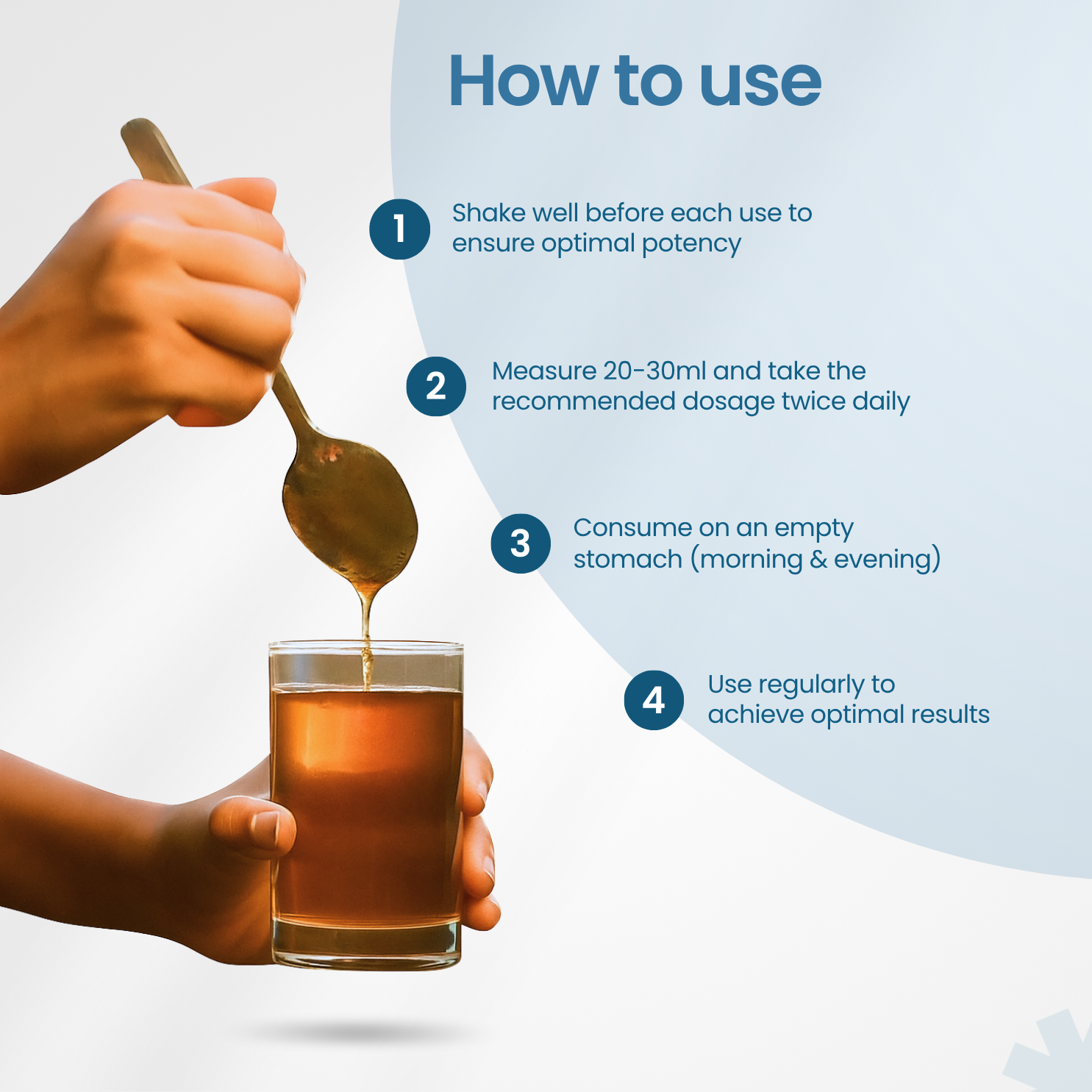 How to use

1 Shake well before each use to ensure optimal potency

2 Measure 20-30ml and take the recommended dosage twice daily

3 Consume on an empty stomach (morning & evening)

4 Use regularly to achieve optimal results